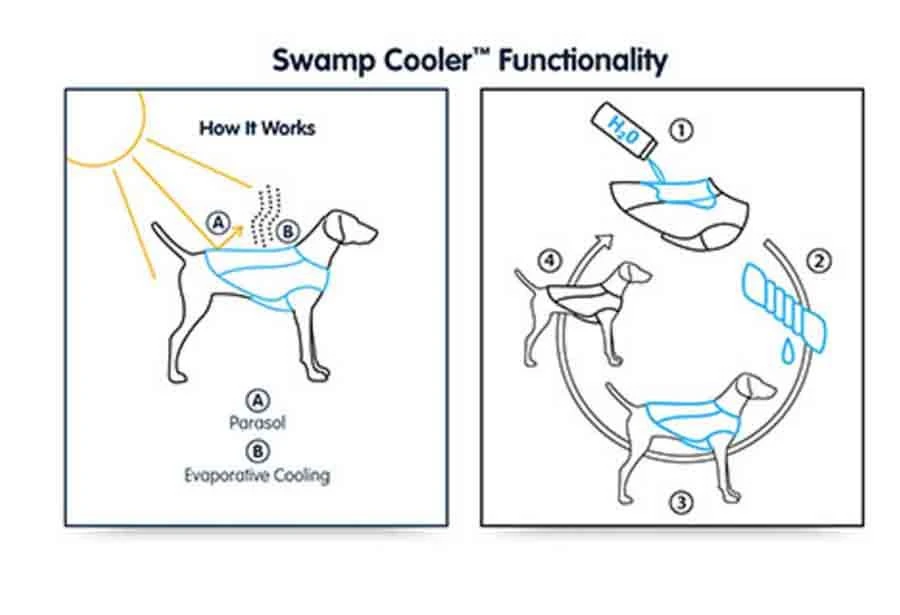 Swamp Cooler™ Functionality

How It Works

A

B

A
Parasol

B
Evaporative Cooling

$H_2O$

1

2

3

4